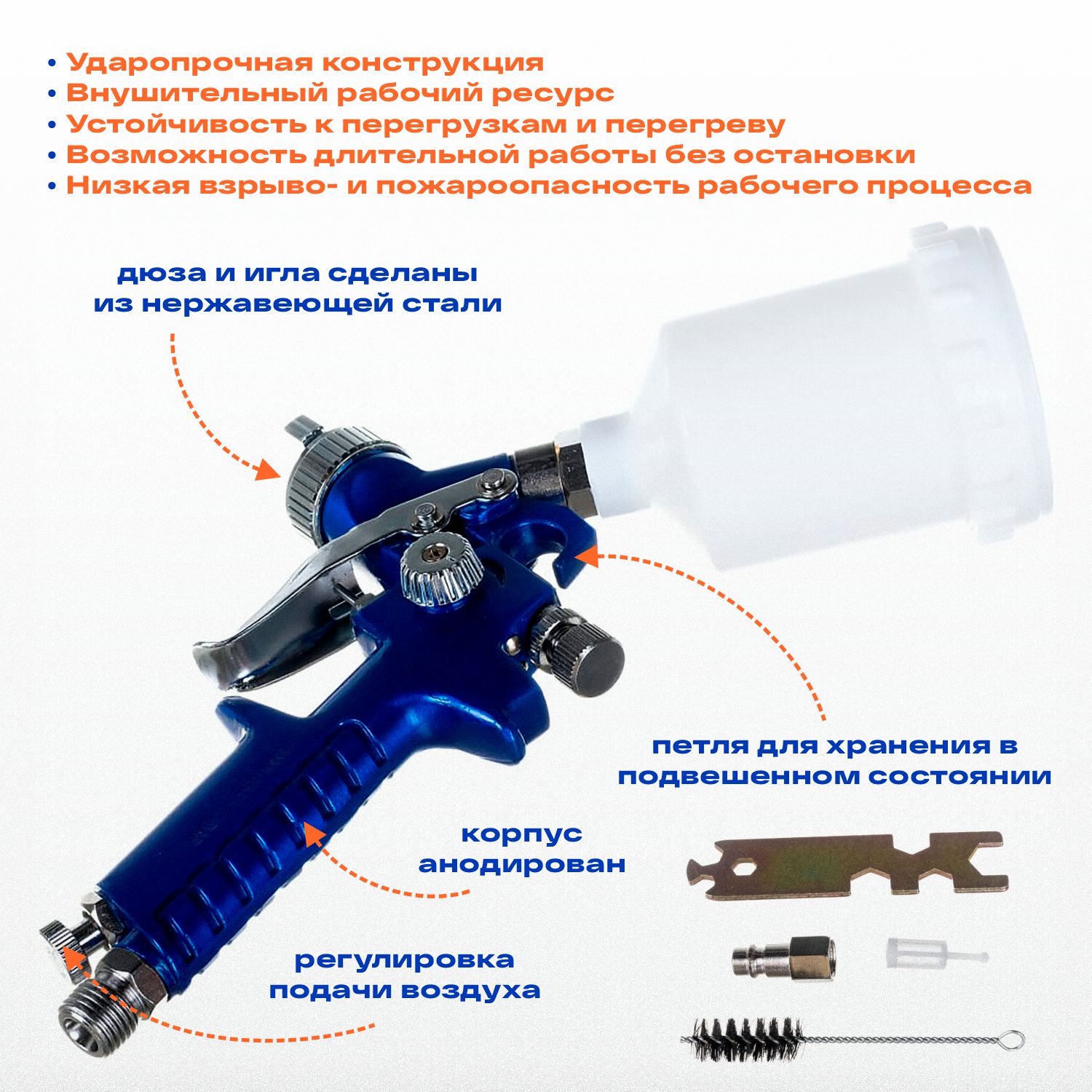 • Ударопрочная конструкция
• Внушительный рабочий ресурс
• Устойчивость к перегрузкам и перегреву
• Возможность длительной работы без остановки
• Низкая взрыво- и пожароопасность рабочего процесса

дюза и игла сделаны из нержавеющей стали

петля для хранения в подвешенном состоянии

корпус анодирован

регулировка подачи воздуха